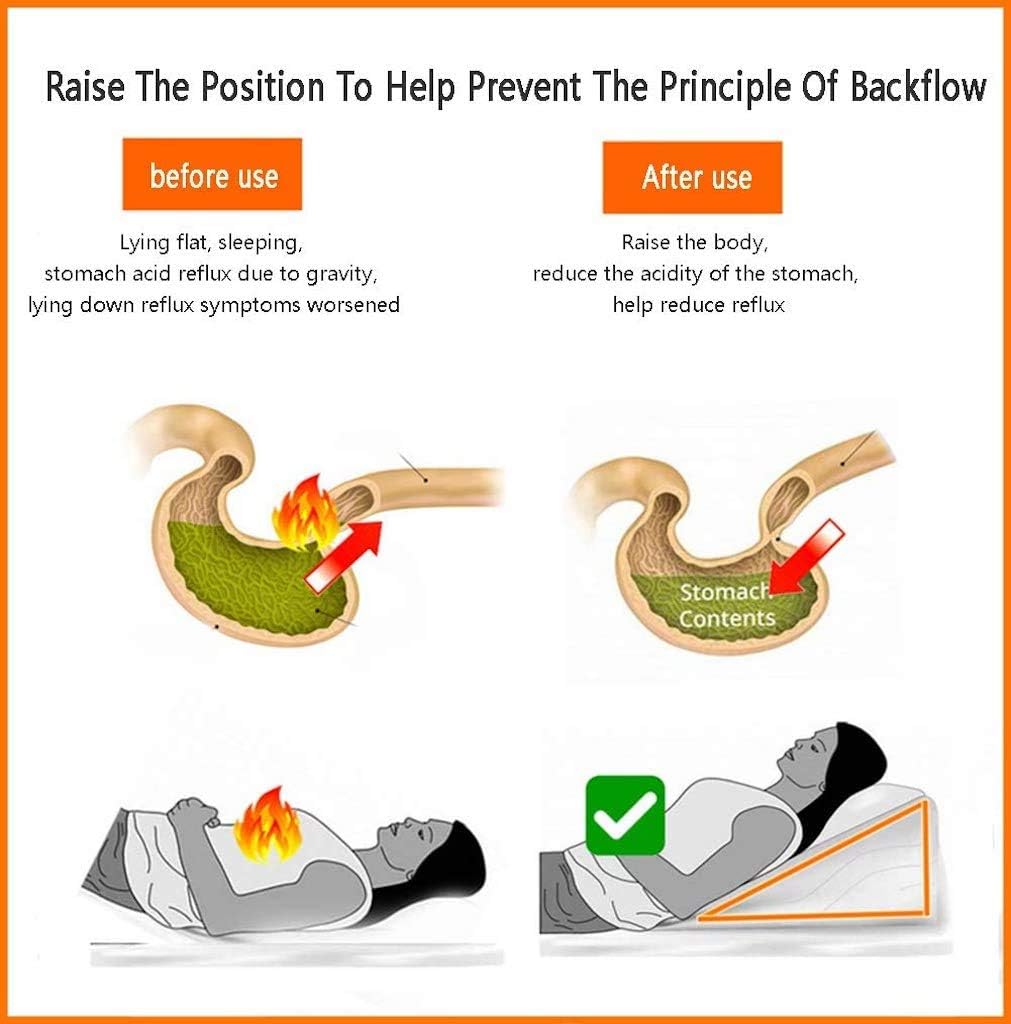 Raise The Position To Help Prevent The Principle Of Backflow

before use

Lying flat, sleeping, stomach acid reflux due to gravity, lying down reflux symptoms worsened

After use

Raise the body, reduce the acidity of the stomach, help reduce reflux

Stomach Contents